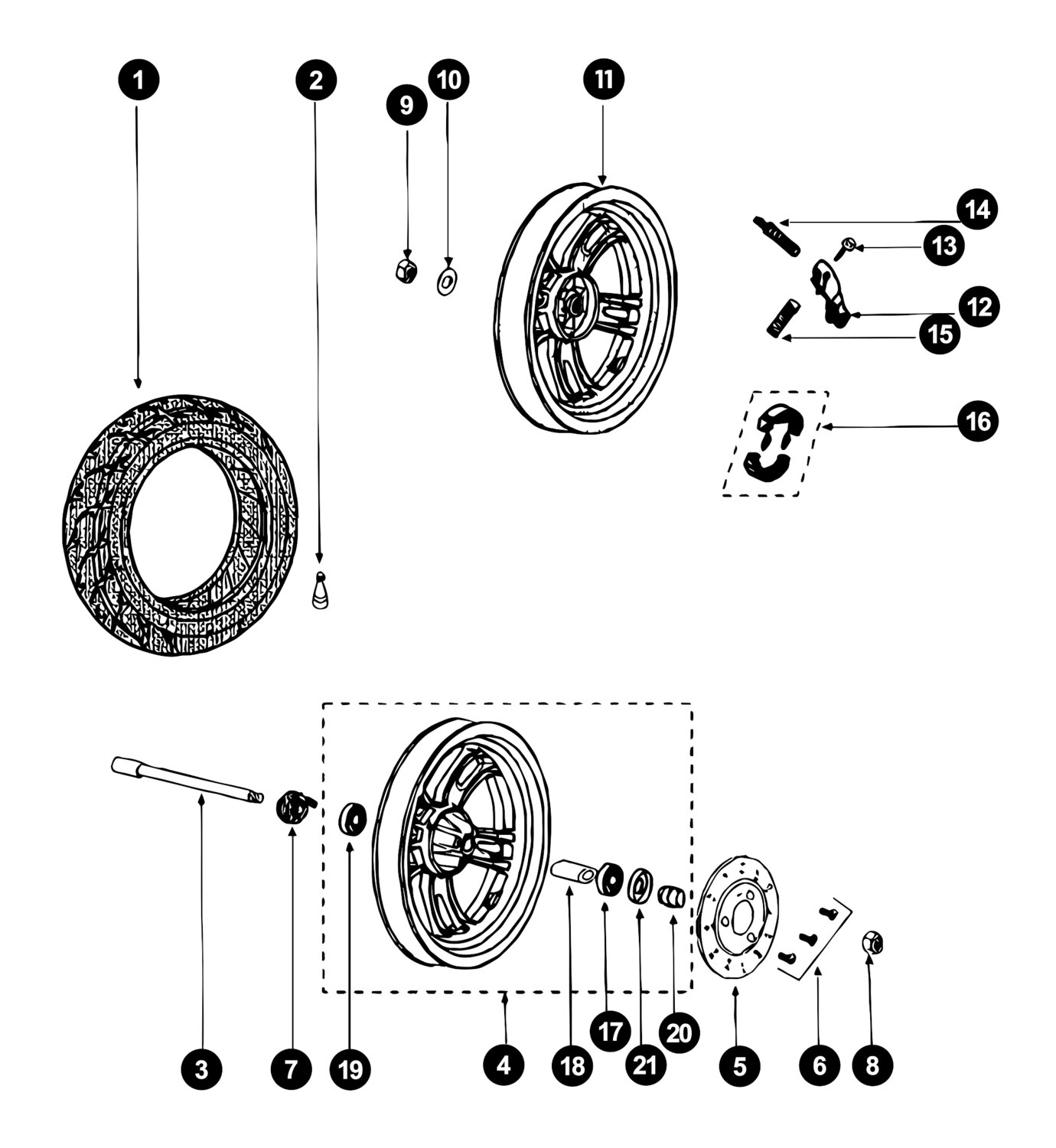 1
2
9
10
11
14
13
12
15
16
3
7
19
4
18
17
21
20
5
6
8