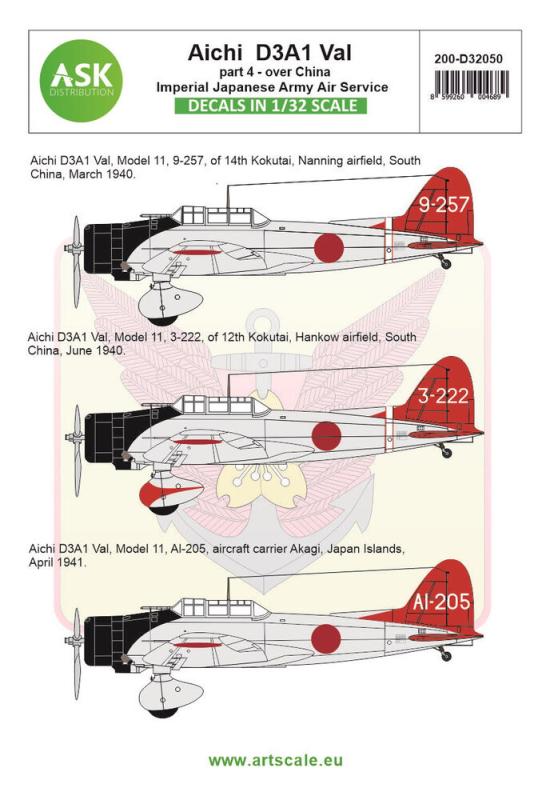 ASK
DISTRIBUTION

Aichi D3A1 Val
part 4 - over China
Imperial Japanese Army Air Service
DECALS IN 1/32 SCALE

200-D32050

8 599260 004689

Aichi D3A1 Val, Model 11, 9-257, of 14th Kokutai, Nanning airfield, South China, March 1940.

9-257

Aichi D3A1 Val, Model 11, 3-222, of 12th Kokutai, Hankow airfield, South China, June 1940.

3-222

Aichi D3A1 Val, Model 11, AI-205, aircraft carrier Akagi, Japan Islands, April 1941.

AI-205

www.artscale.eu