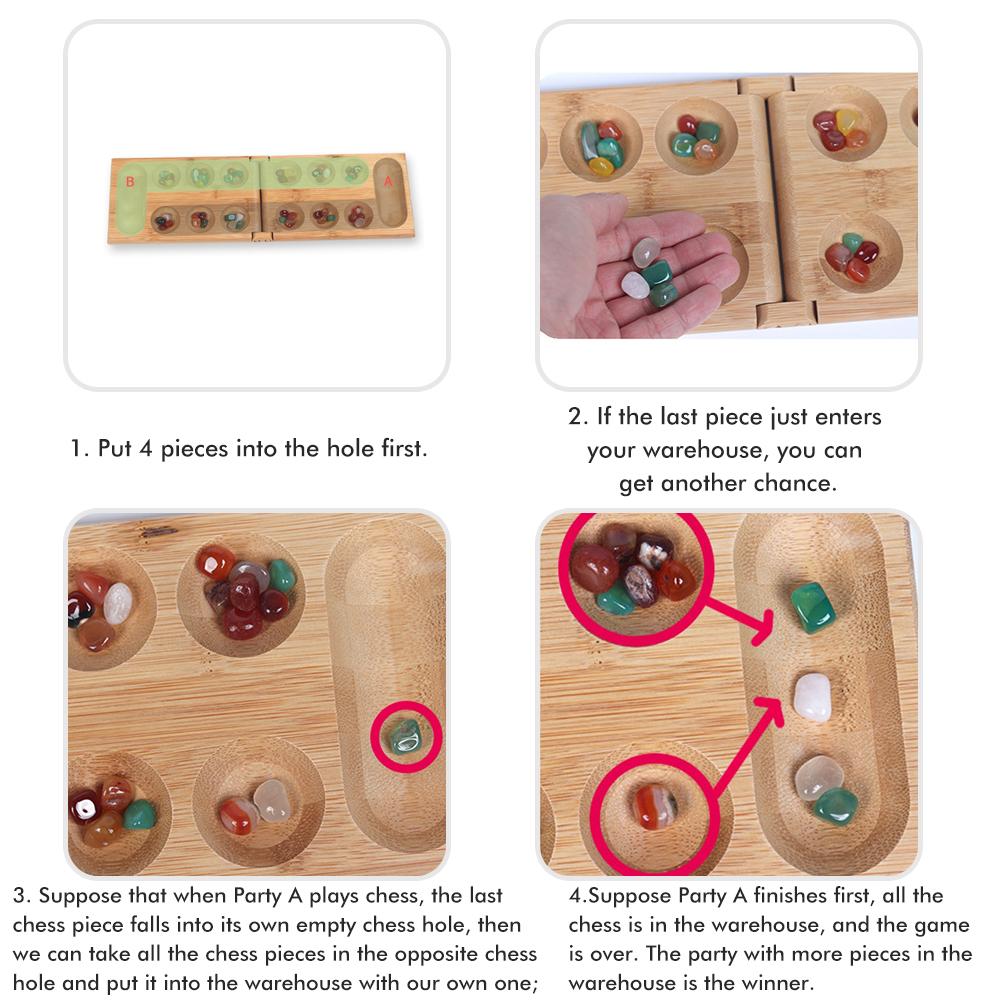 B

A

1. Put 4 pieces into the hole first.

2. If the last piece just enters your warehouse, you can get another chance.

3. Suppose that when Party A plays chess, the last chess piece falls into its own empty chess hole, then we can take all the chess pieces in the opposite chess hole and put it into the warehouse with our own one;

4.Suppose Party A finishes first, all the chess is in the warehouse, and the game is over. The party with more pieces in the warehouse is the winner.