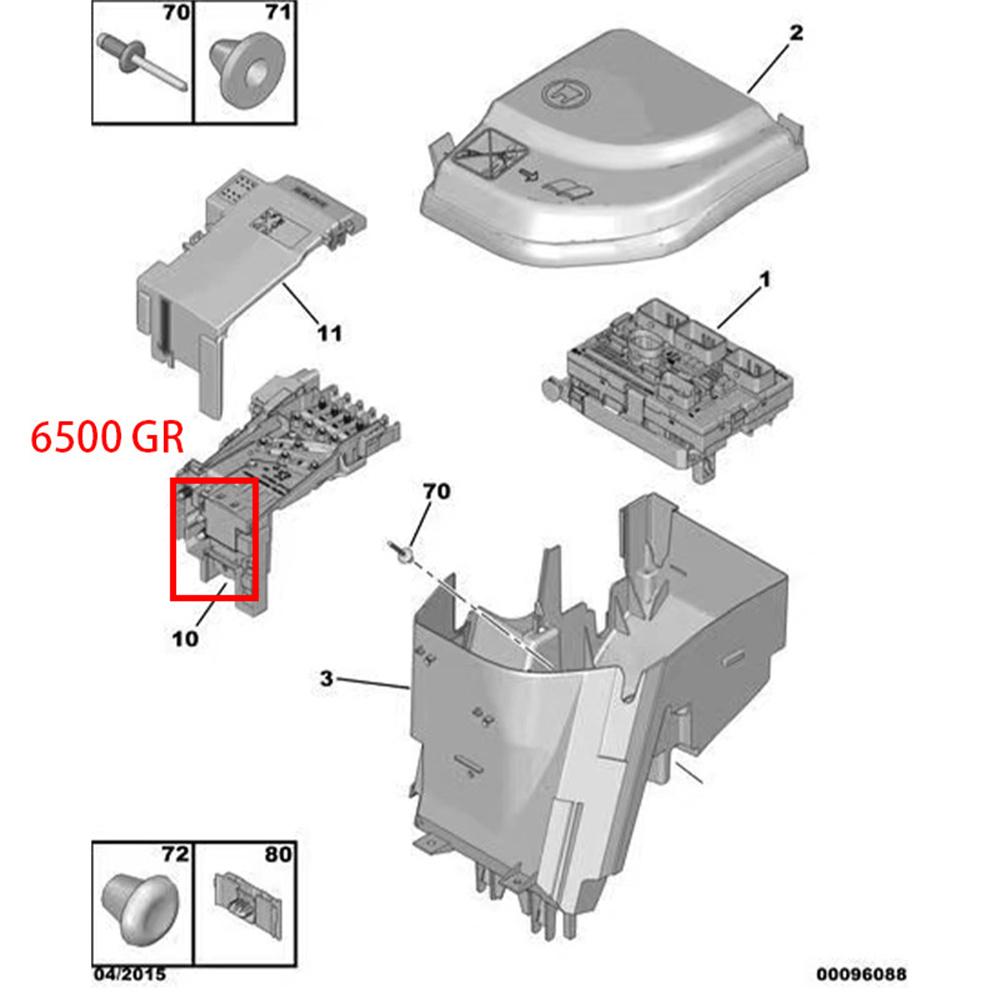 70
71
2
11
1
6500 GR
70
10
3
72
80
04/2015
00096088