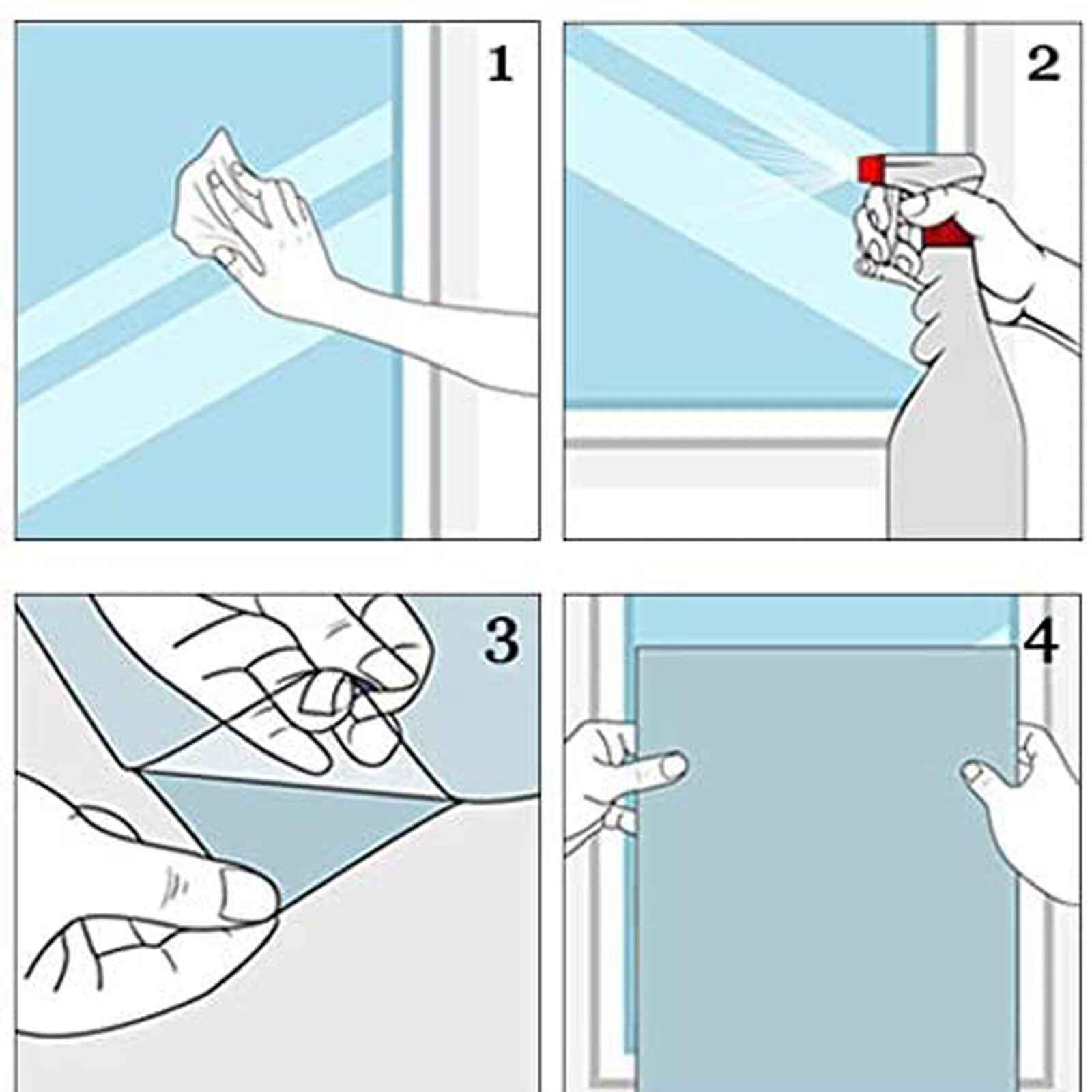 1

2

3

4