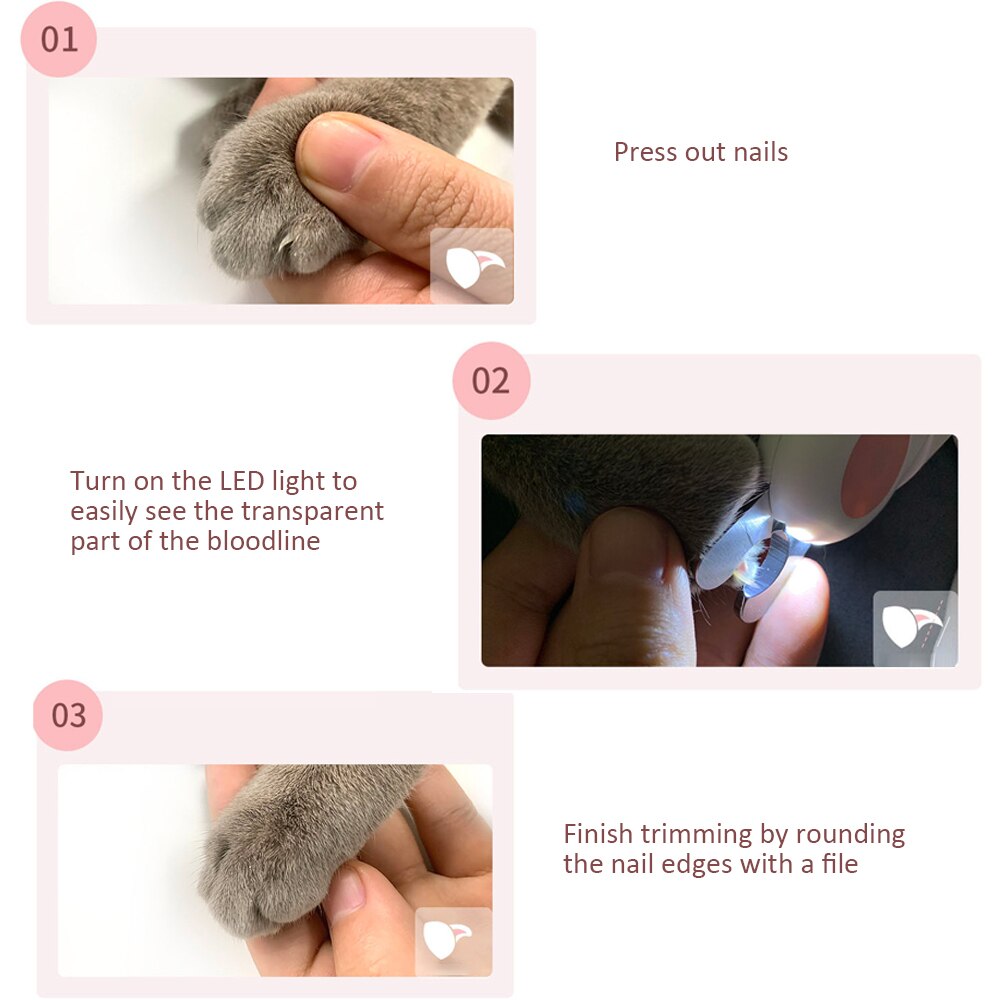 01

Press out nails

02

Turn on the LED light to easily see the transparent part of the bloodline

03

Finish trimming by rounding the nail edges with a file