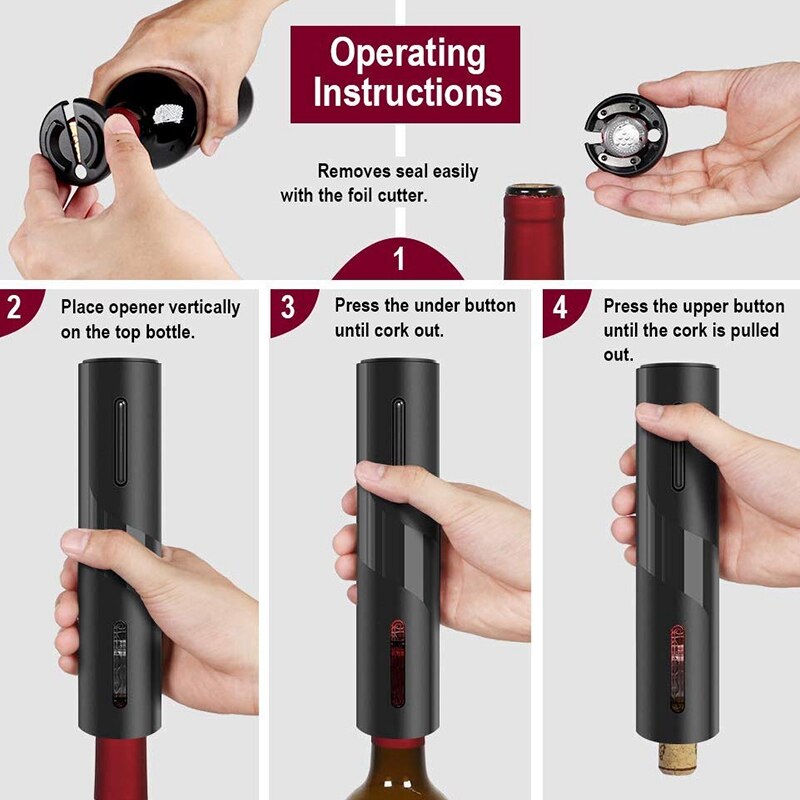 Operating Instructions

Removes seal easily with the foil cutter.

1

2 Place opener vertically on the top bottle.

3 Press the under button until cork out.

4 Press the upper button until the cork is pulled out.