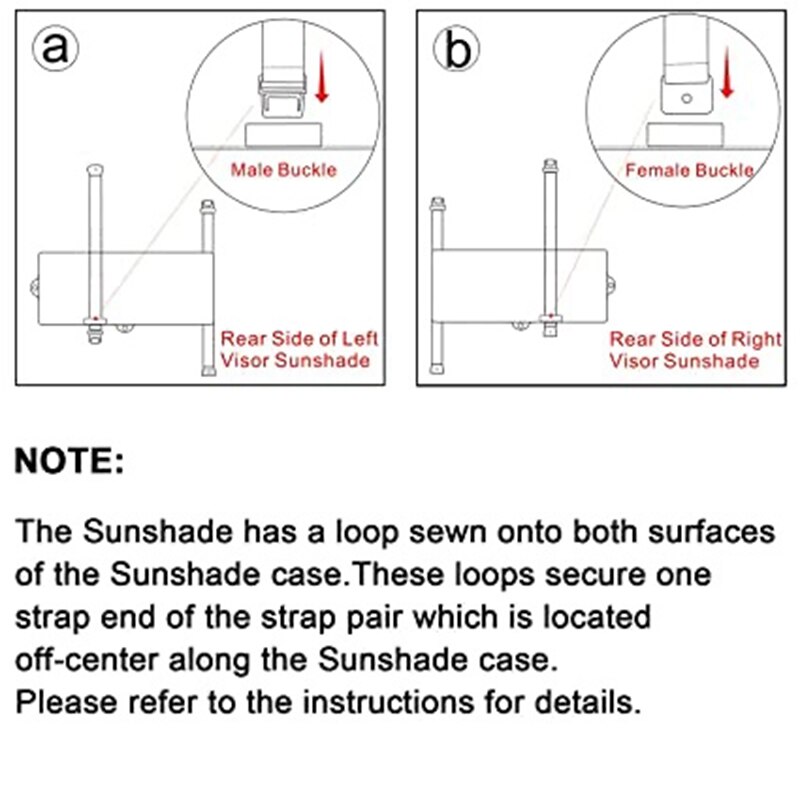 a

Male Buckle

Rear Side of Left Visor Sunshade

b

Female Buckle

Rear Side of Right Visor Sunshade

NOTE:

The Sunshade has a loop sewn onto both surfaces of the Sunshade case.These loops secure one strap end of the strap pair which is located off-center along the Sunshade case.
Please refer to the instructions for details.