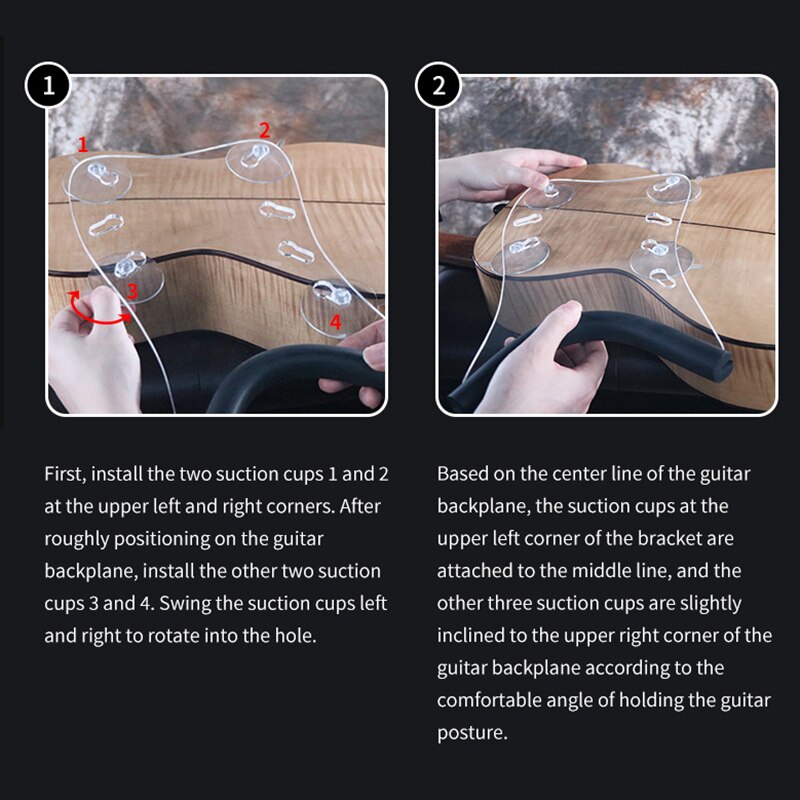 1

1
2
3
4

First, install the two suction cups 1 and 2 at the upper left and right corners. After roughly positioning on the guitar backplane, install the other two suction cups 3 and 4. Swing the suction cups left and right to rotate into the hole.

2

Based on the center line of the guitar backplane, the suction cups at the upper left corner of the bracket are attached to the middle line, and the other three suction cups are slightly inclined to the upper right corner of the guitar backplane according to the comfortable angle of holding the guitar posture.