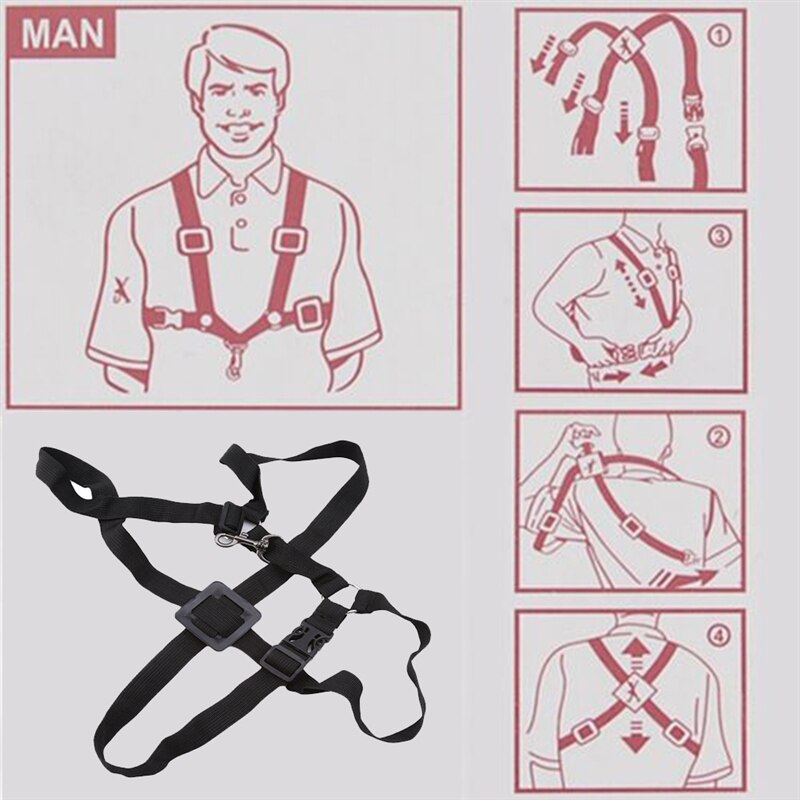 MAN

①

③

②

④