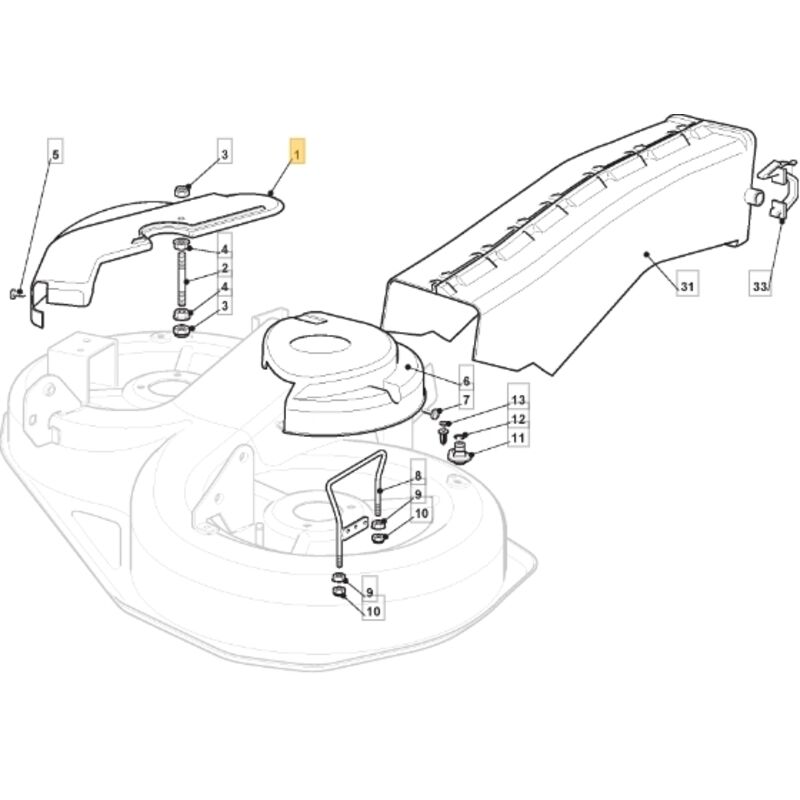 5
3
1
4
2
4
3
31
33
6
7
13
12
11
8
9
10
9
10