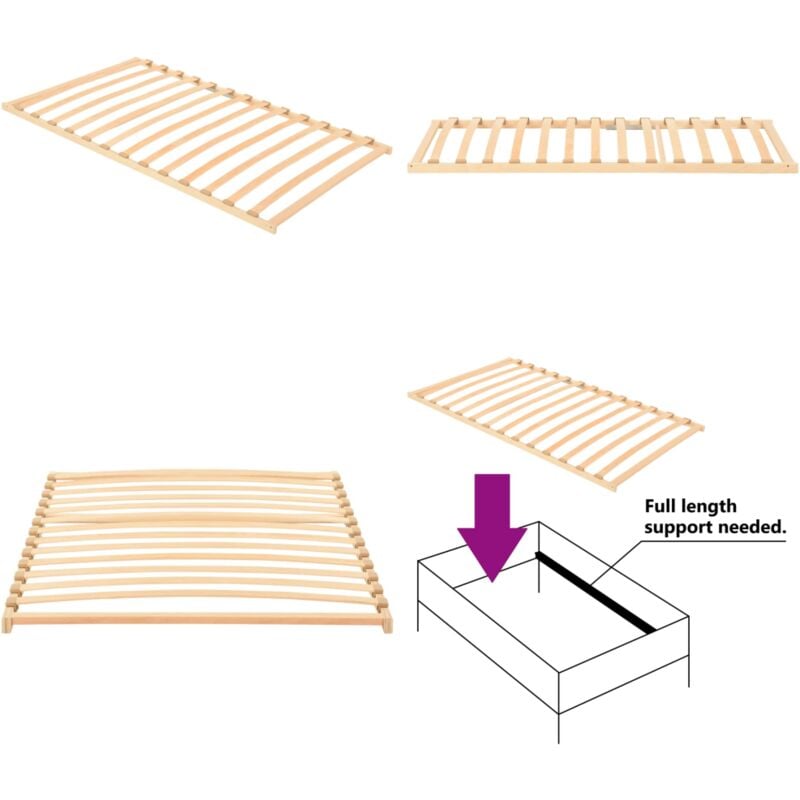 Full length
support needed.