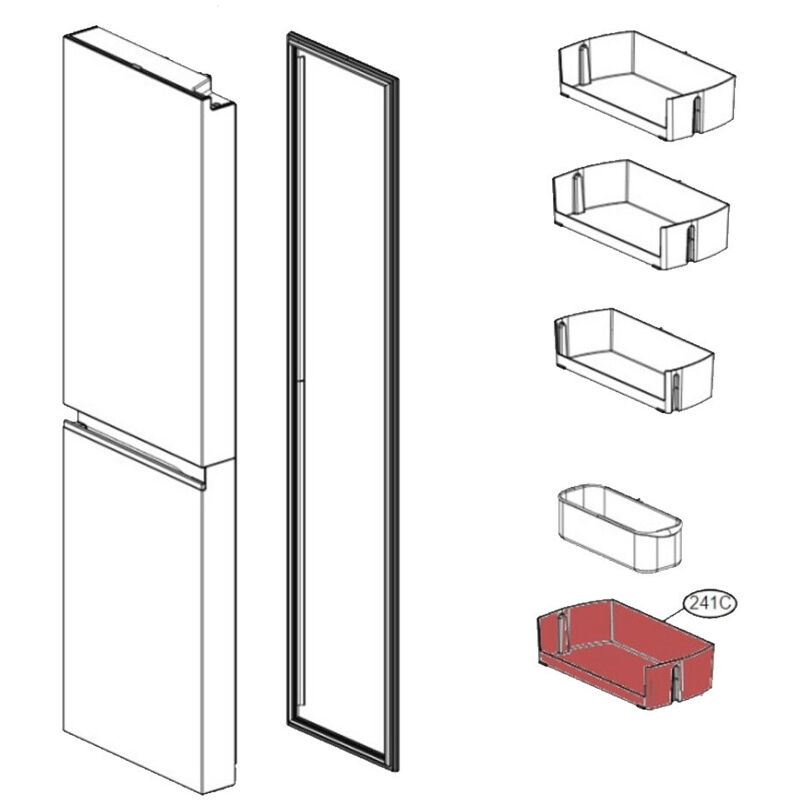 241C