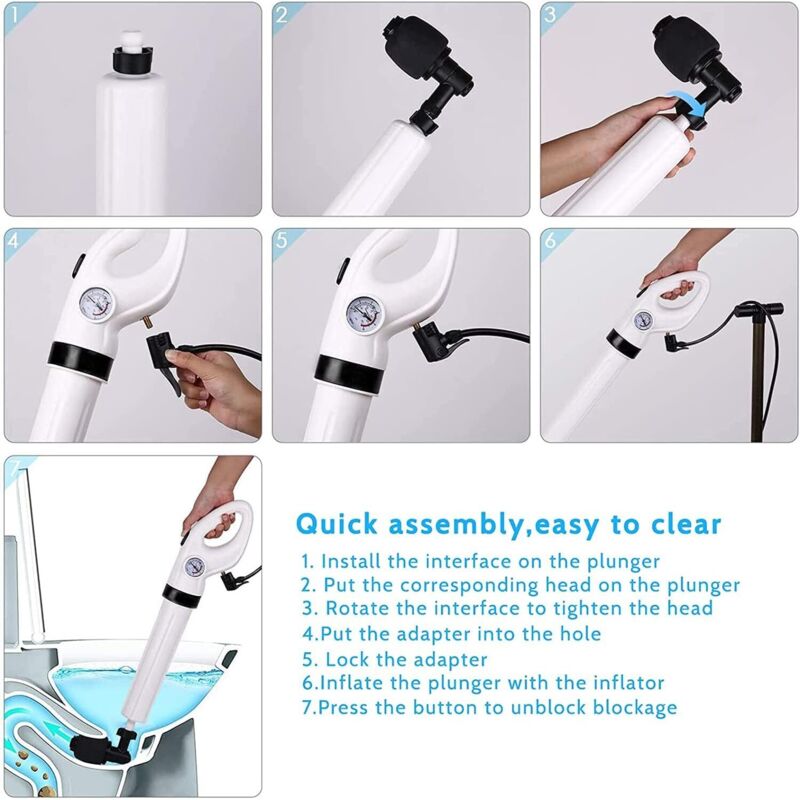 1

2

3

4

5

6

7

Quick assembly,easy to clear

1. Install the interface on the plunger
2. Put the corresponding head on the plunger
3. Rotate the interface to tighten the head
4.Put the adapter into the hole
5. Lock the adapter
6.Inflate the plunger with the inflator
7.Press the button to unblock blockage