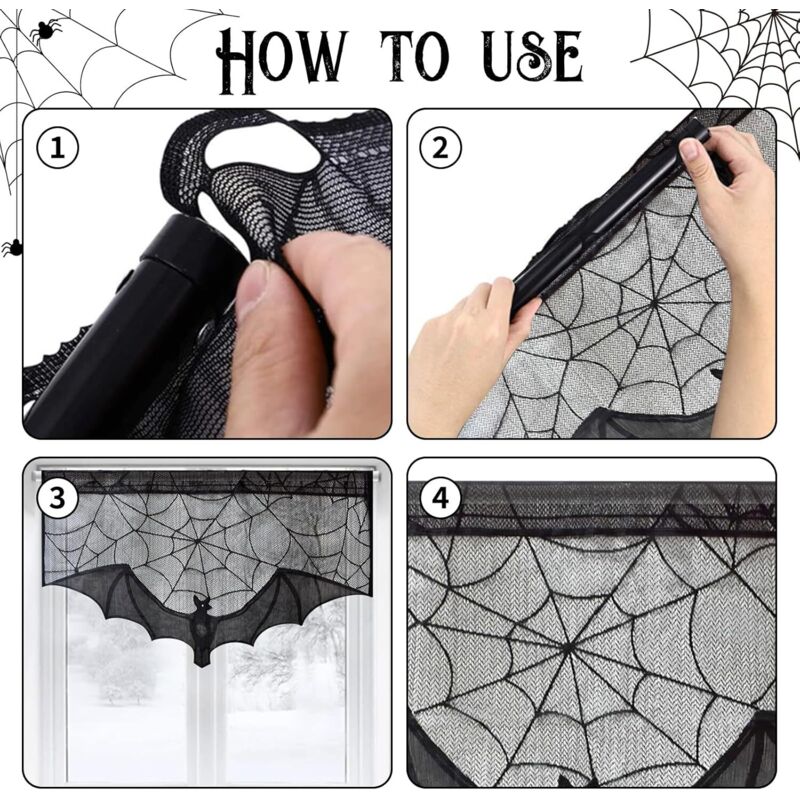 HOW TO USE

1

2

3

4